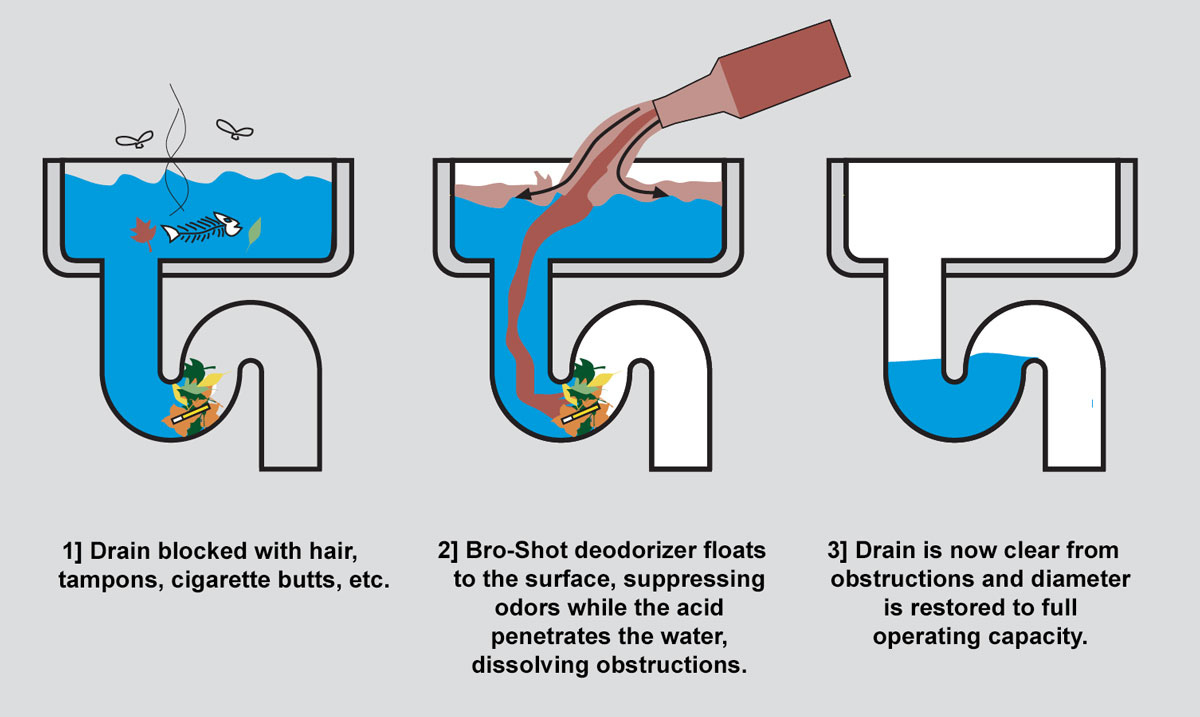 1] Drain blocked with hair, tampons, cigarette butts, etc.

2] Bro-Shot deodorizer floats to the surface, suppressing odors while the acid penetrates the water, dissolving obstructions.

3] Drain is now clear from obstructions and diameter is restored to full operating capacity.